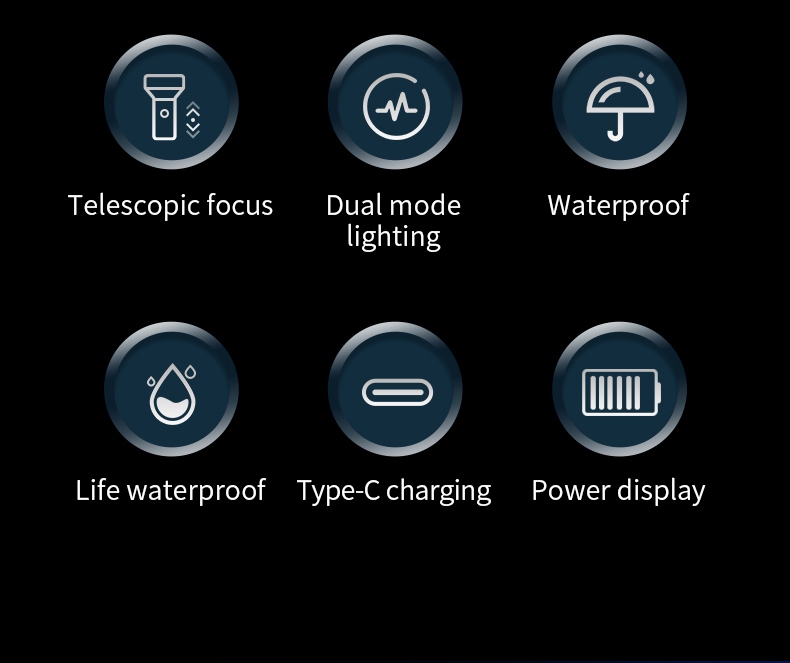 Telescopic focus

Dual mode lighting

Waterproof

Life waterproof

Type-C charging

Power display